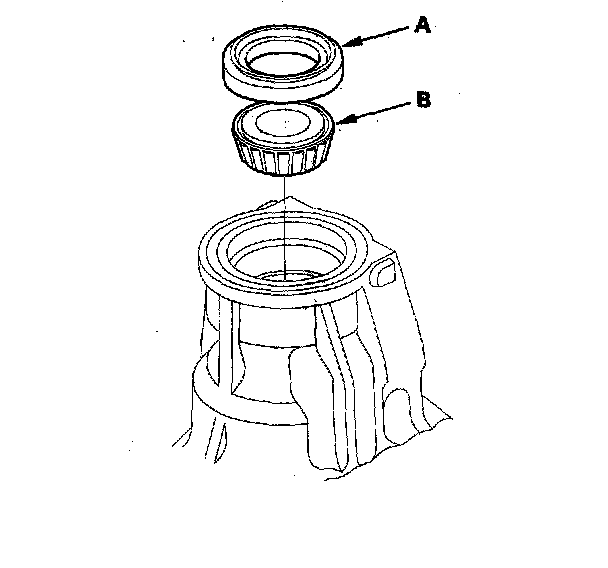 A
B