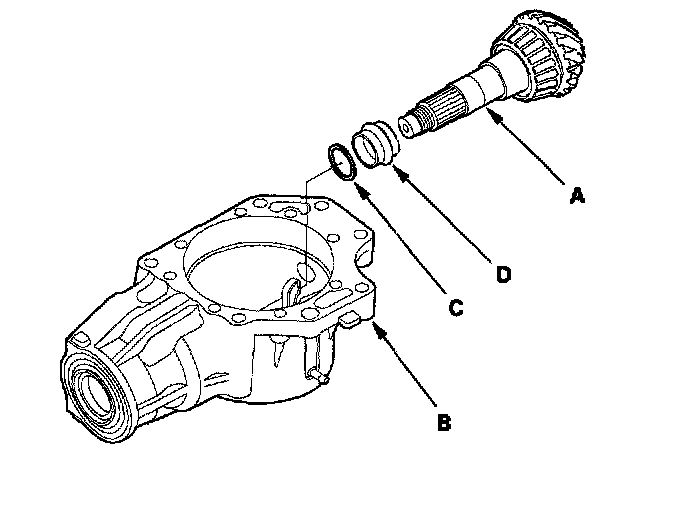 A
D
C
B