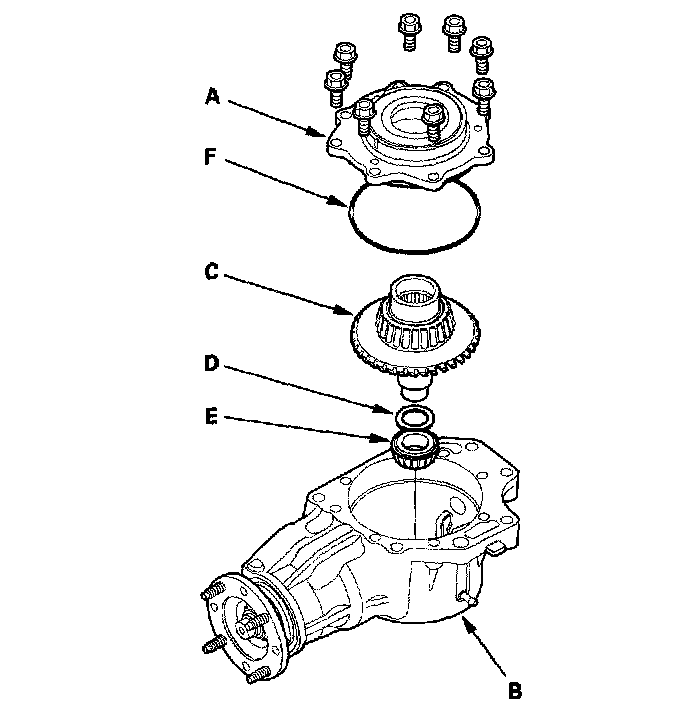 A
F
C
D
E
B