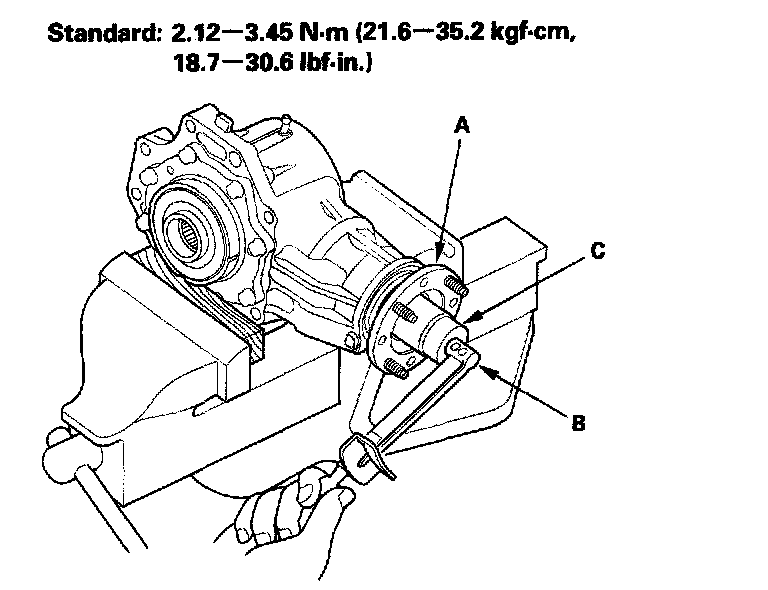 Standard: 2.12—3.45 N·m (21.6—35.2 kgf·cm, 18.7—30.6 lbf·in.)

A

C

B