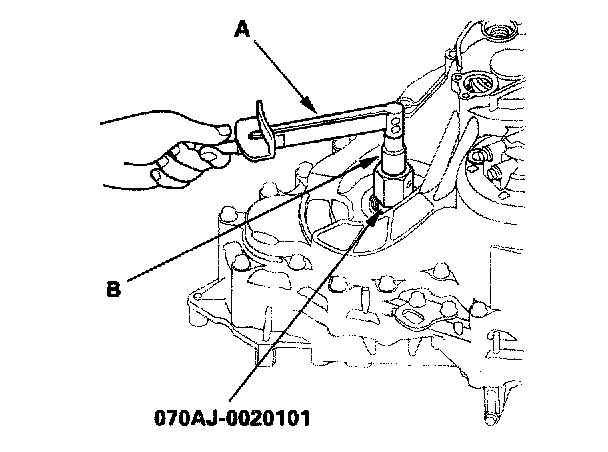 A

B

070AJ-0020101