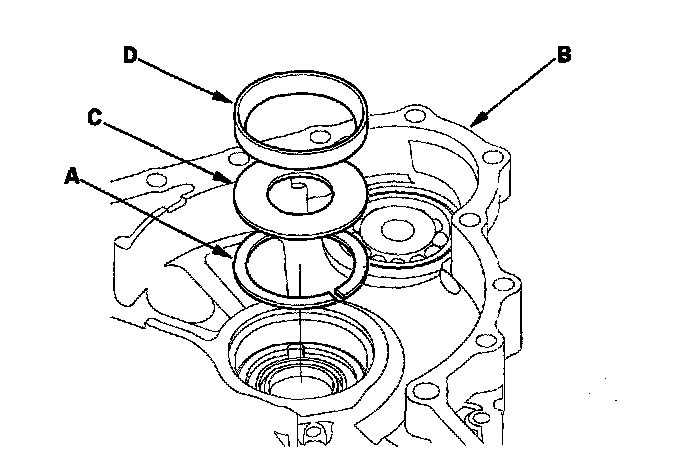 D
B
C
A