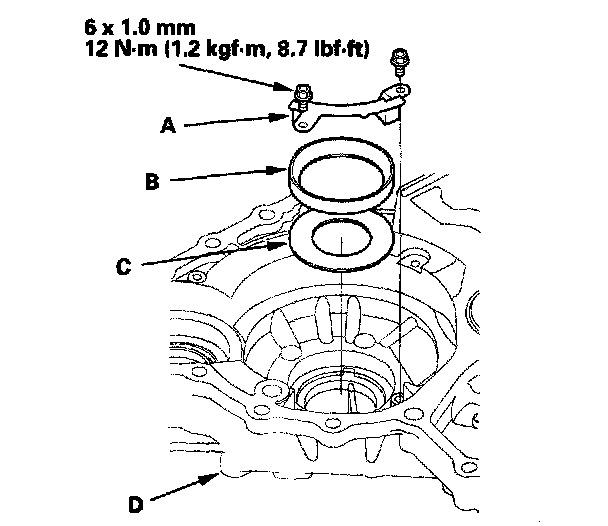 6 x 1.0 mm
12 N·m (1.2 kgf·m, 8.7 lbf·ft)

A

B

C

D