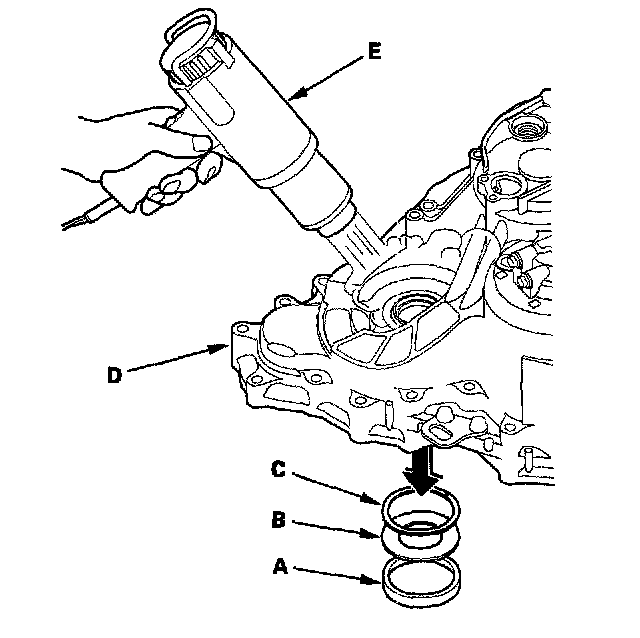 E

D

C

B

A