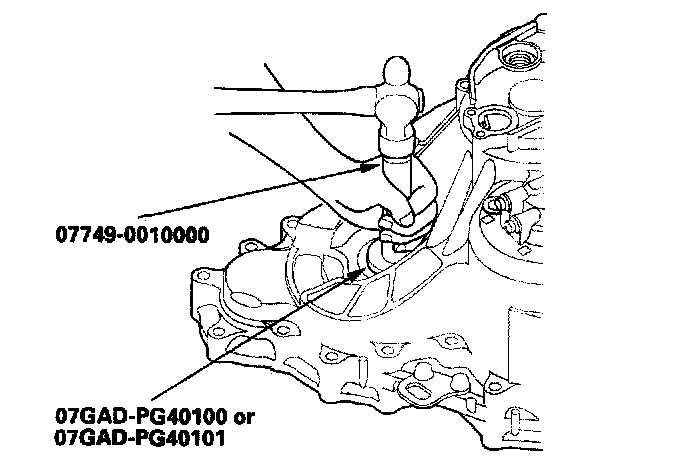 07749-0010000

07GAD-PG40100 or
07GAD-PG40101