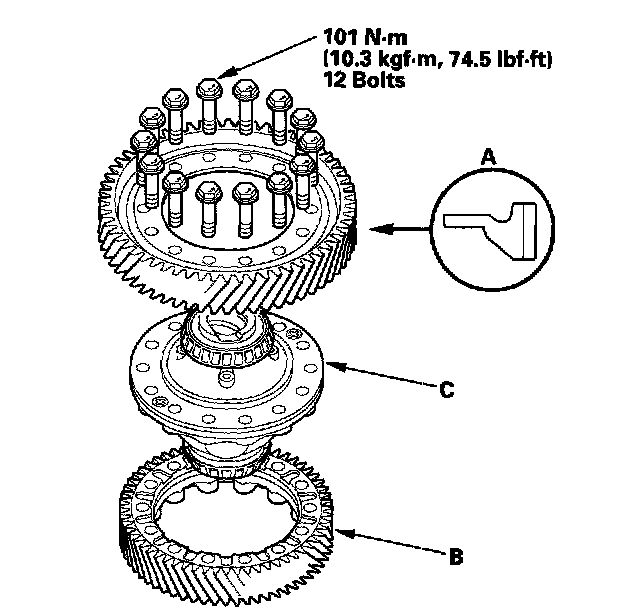 101 N·m
(10.3 kgf·m, 74.5 lbf·ft)
12 Bolts

A

C

B