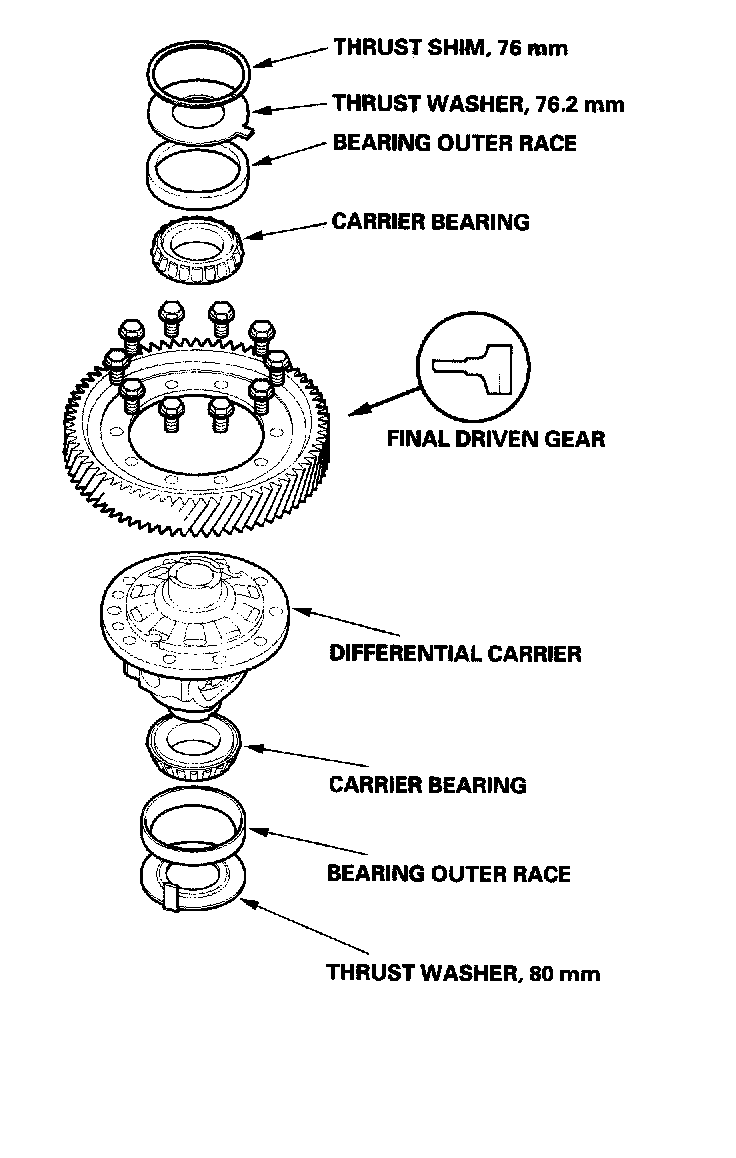 THRUST SHIM, 76 mm

THRUST WASHER, 76.2 mm

BEARING OUTER RACE

CARRIER BEARING

FINAL DRIVEN GEAR

DIFFERENTIAL CARRIER

CARRIER BEARING

BEARING OUTER RACE

THRUST WASHER, 80 mm