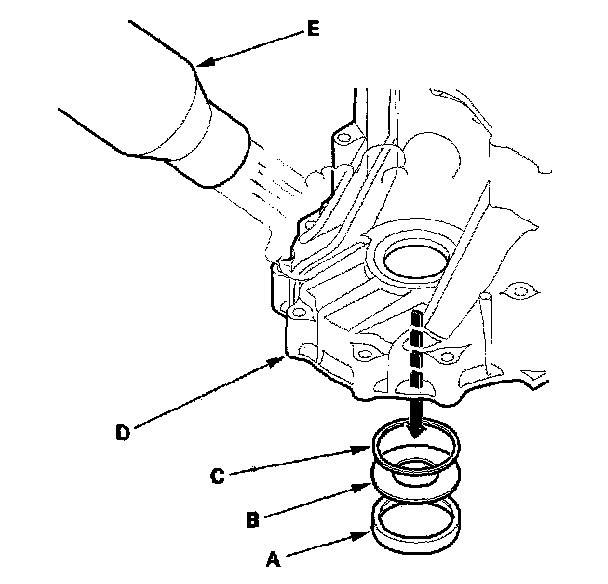 E

D

C

B

A