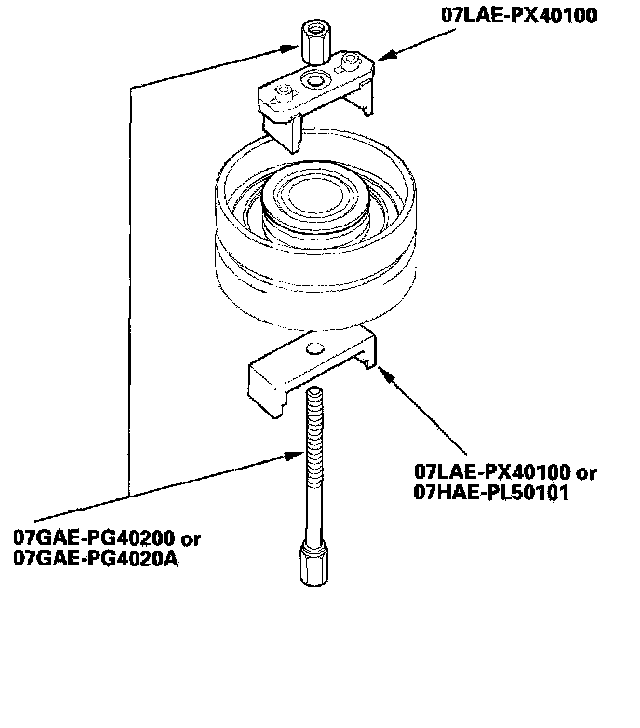 07LAE-PX40100

07LAE-PX40100 or
07HAE-PL50101

07GAE-PG40200 or
07GAE-PG4020A