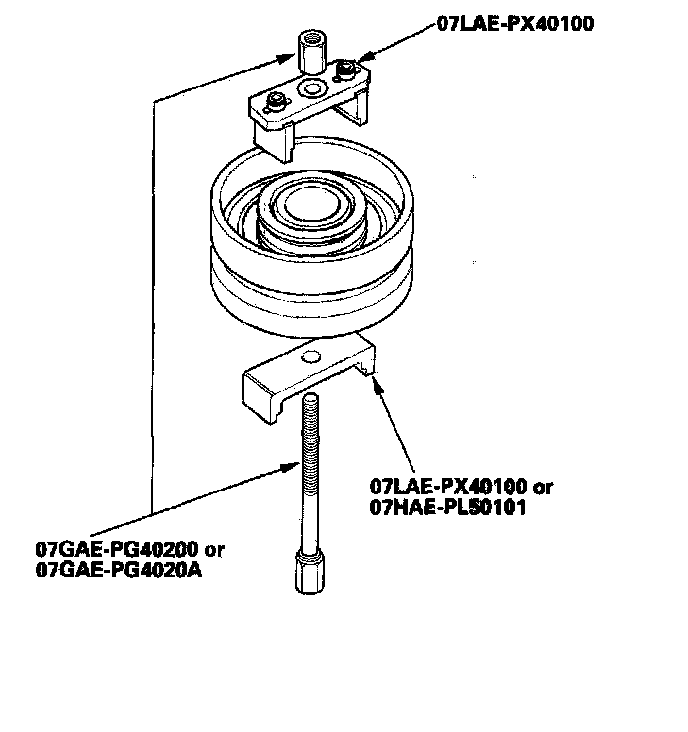 07LAE-PX40100

07LAE-PX40100 or
07HAE-PL50101

07GAE-PG40200 or
07GAE-PG4020A