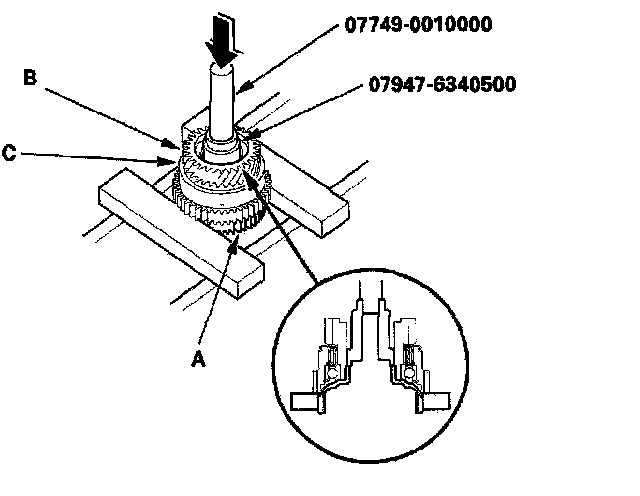 07749-0010000

B

07947-6340500

C

A