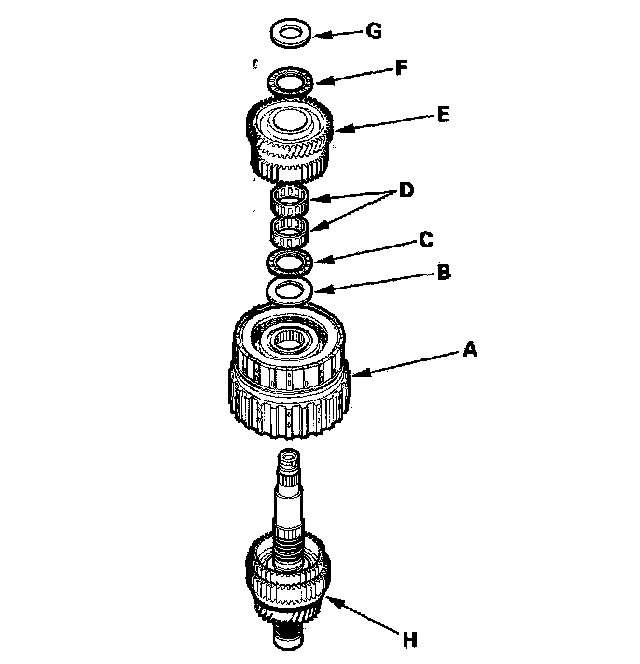 G
F
E
D
C
B
A
H