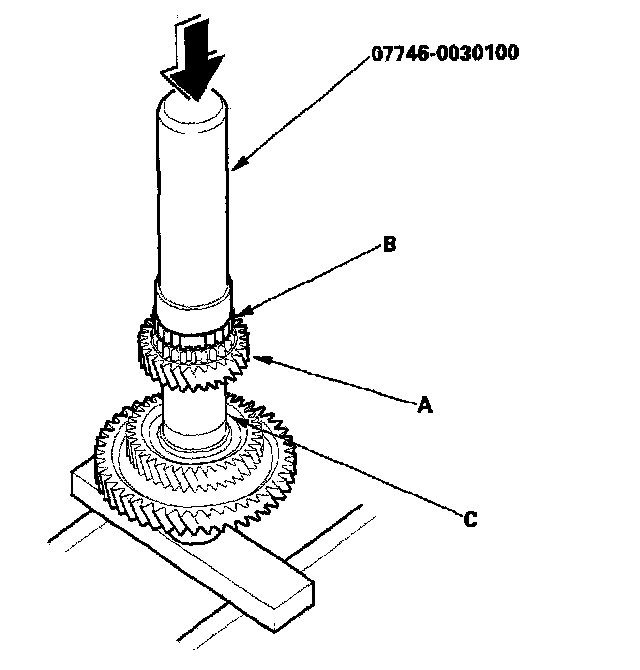 07746-0030100

B

A

C