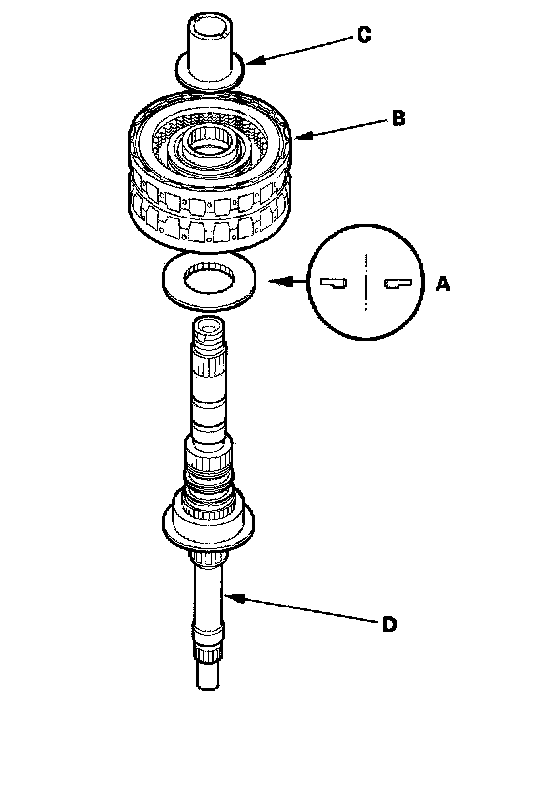 C
B
A
D