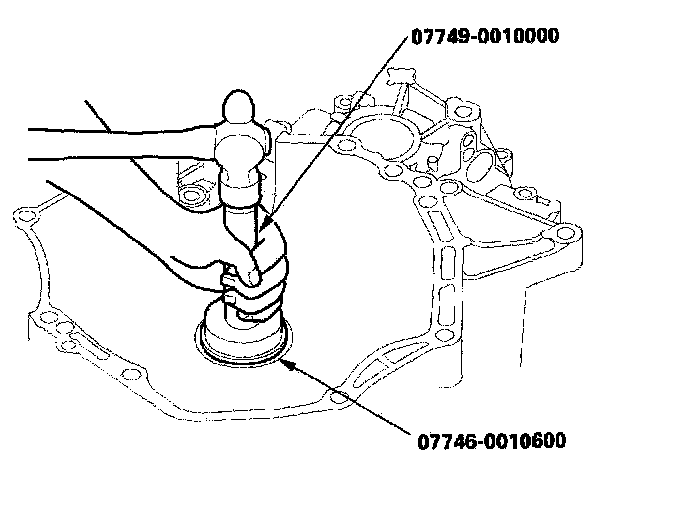 07749-0010000

07746-0010600