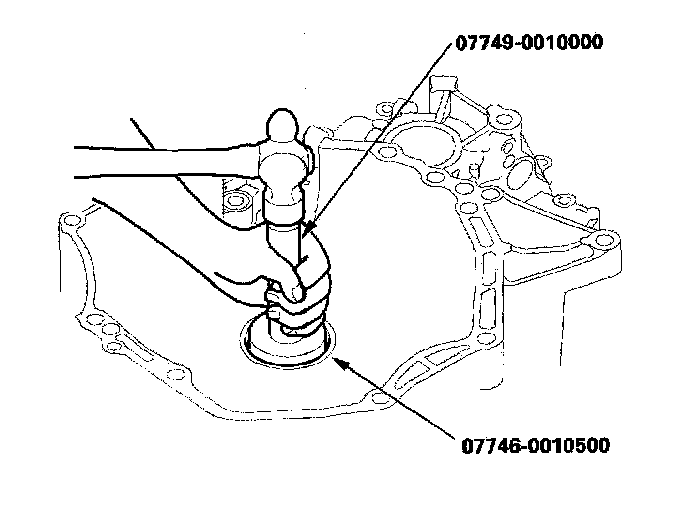 07749-0010000

07746-0010500