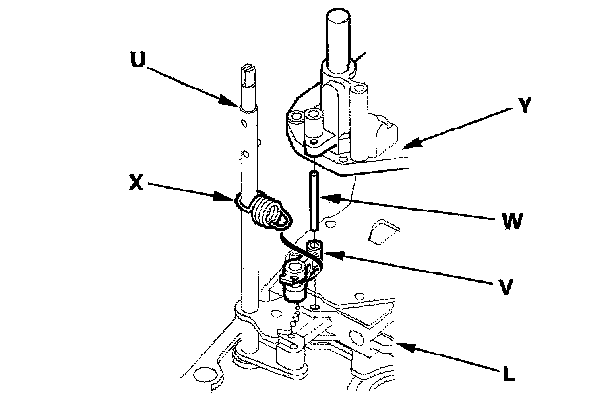 U
Y
X
W
V
L