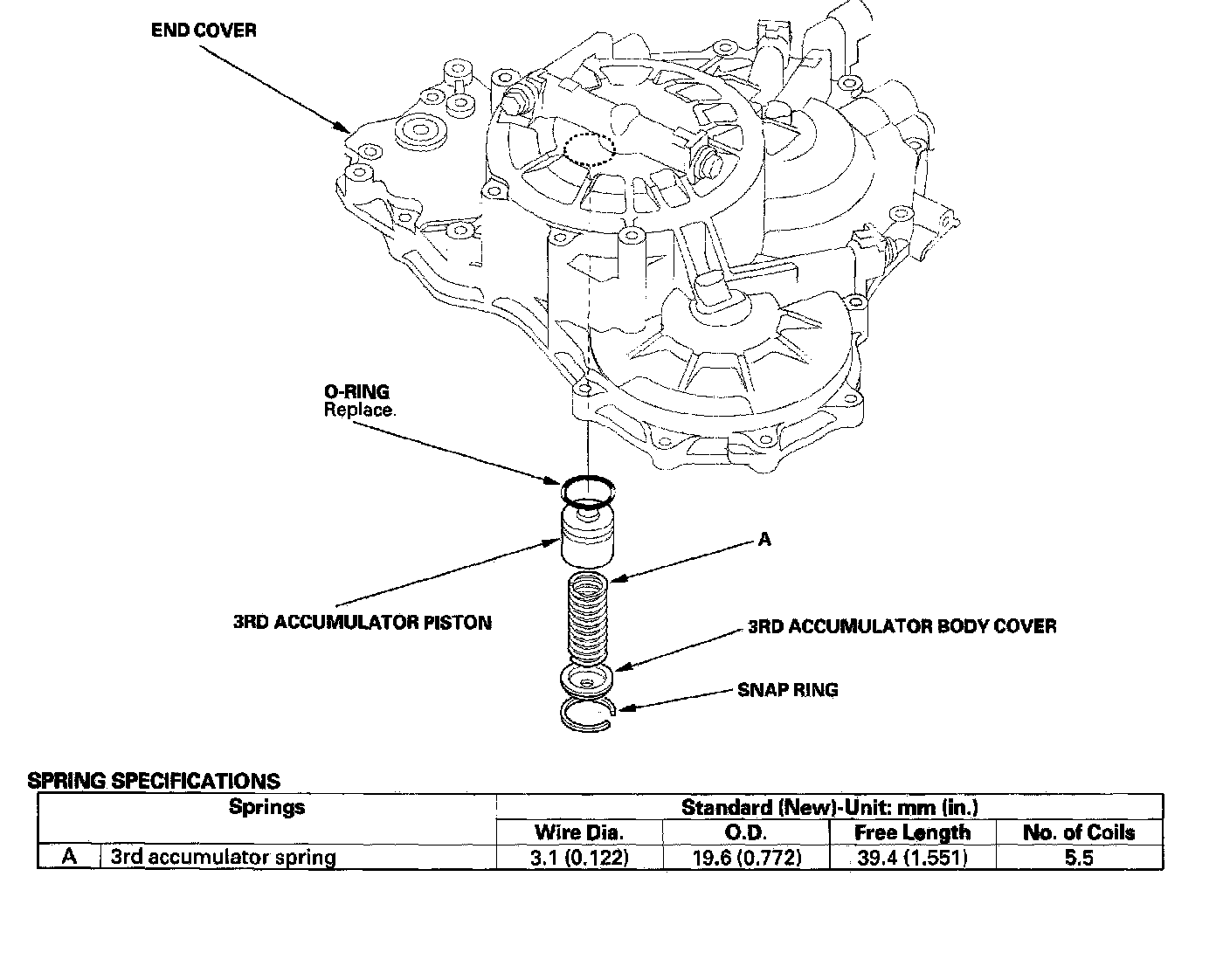 END COVER

O-RING
Replace.

A

3RD ACCUMULATOR PISTON

3RD ACCUMULATOR BODY COVER

SNAP RING

SPRING SPECIFICATIONS

| Springs | | Standard (New)-Unit: mm (in.) | | | |
|---|---|---|---|---|---|
| | | Wire Dia. | O.D. | Free Length | No. of Coils |
| A | 3rd accumulator spring | 3.1 (0.122) | 19.6 (0.772) | 39.4 (1.551) | 5.5 |