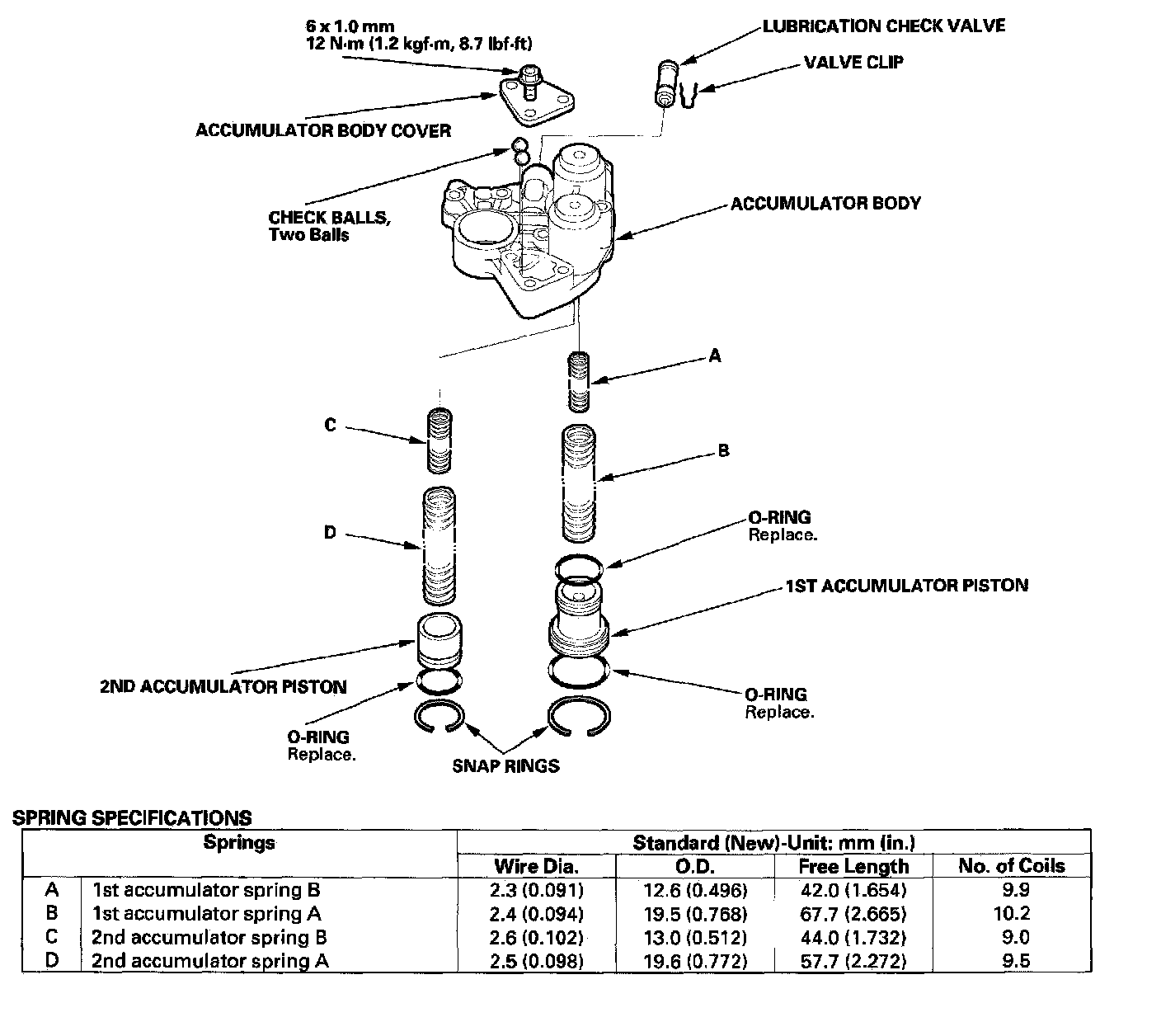 6 x 1.0 mm
12 N·m (1.2 kgf·m, 8.7 lbf·ft)

LUBRICATION CHECK VALVE

VALVE CLIP

ACCUMULATOR BODY COVER

CHECK BALLS,
Two Balls

ACCUMULATOR BODY

A

C

B

D

O-RING
Replace.

1ST ACCUMULATOR PISTON

2ND ACCUMULATOR PISTON

O-RING
Replace.

O-RING
Replace.

SNAP RINGS

SPRING SPECIFICATIONS

| Springs | | Standard (New)-Unit: mm (in.) | | | |
|---|---|---|---|---|---|
| | | Wire Dia. | O.D. | Free Length | No. of Coils |
| A | 1st accumulator spring B | 2.3 (0.091) | 12.6 (0.496) | 42.0 (1.654) | 9.9 |
| B | 1st accumulator spring A | 2.4 (0.094) | 19.5 (0.768) | 67.7 (2.665) | 10.2 |
| C | 2nd accumulator spring B | 2.6 (0.102) | 13.0 (0.512) | 44.0 (1.732) | 9.0 |
| D | 2nd accumulator spring A | 2.5 (0.098) | 19.6 (0.772) | 57.7 (2.272) | 9.5 |