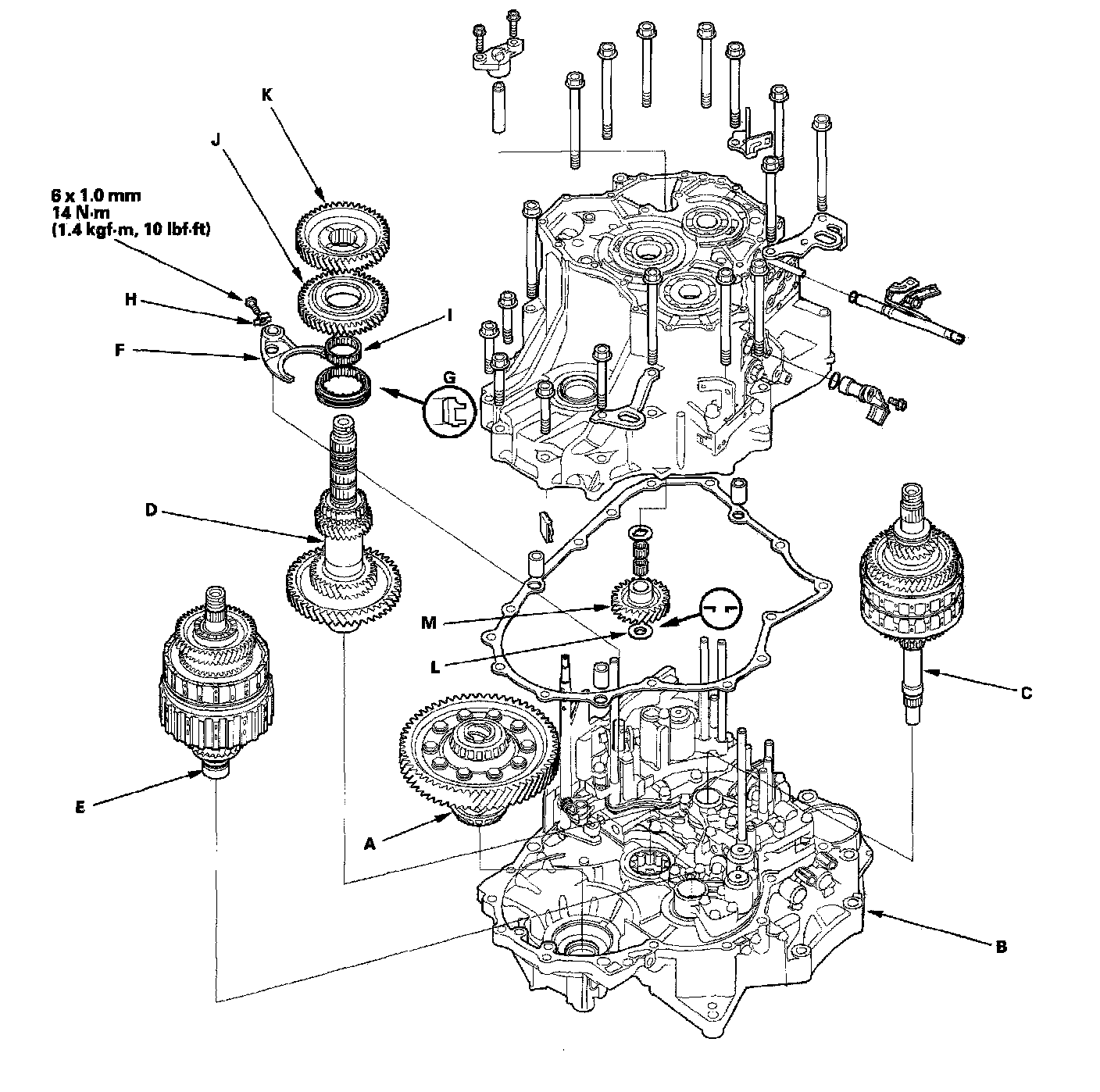 K

J

6 x 1.0 mm
14 N·m
(1.4 kgf·m, 10 lbf·ft)

H

I

F

G

D

M

L

C

E

A

B