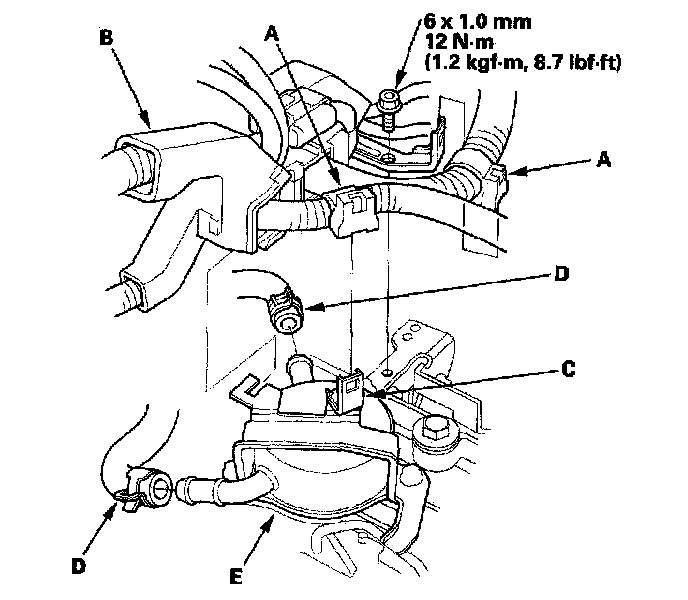 B
A
6 x 1.0 mm
12 N·m
(1.2 kgf·m, 8.7 lbf·ft)
A
D
C
D
E