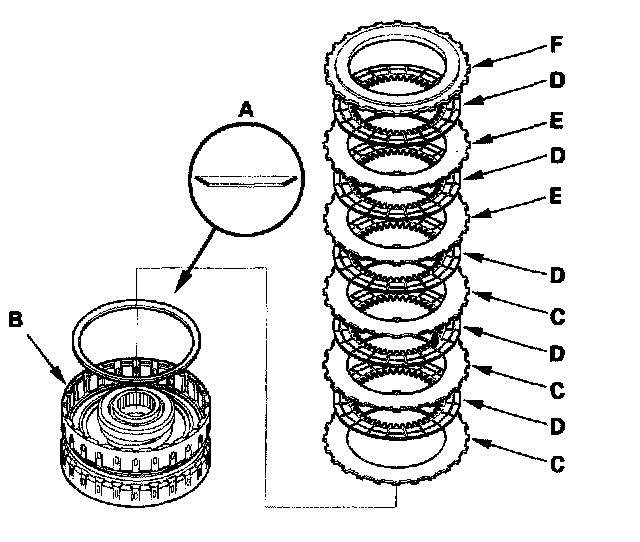 A

B

F
D
E
D
E
D
C
D
C
D
C