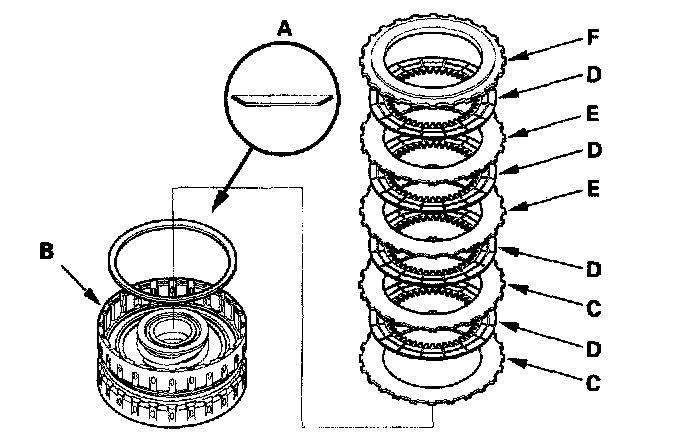 A
B
F
D
E
D
E
D
C
D
C