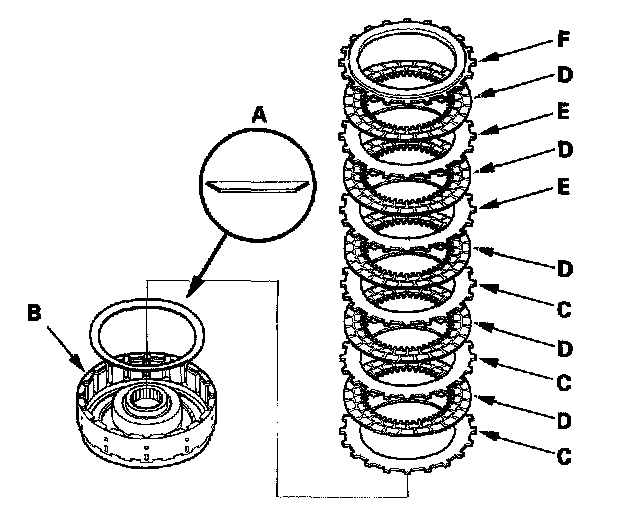 A
B
F
D
E
D
E
D
C
D
C
D
C