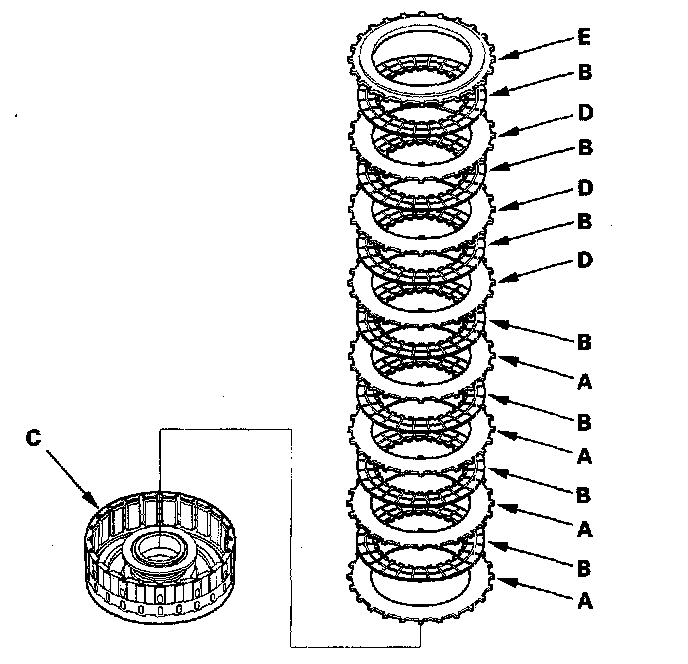 E
B
D
B
D
B
D
B
A
B
A
B
A
B
A
C