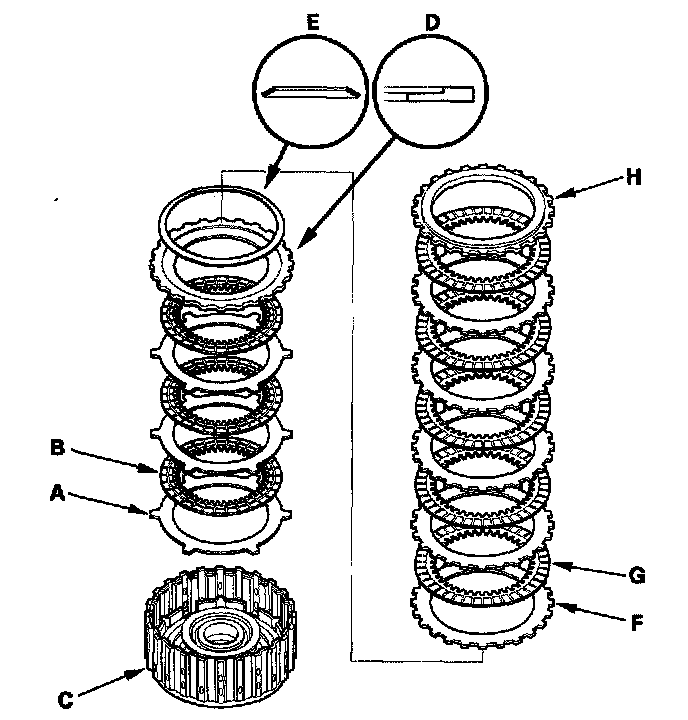 E
D
H
B
A
G
F
C