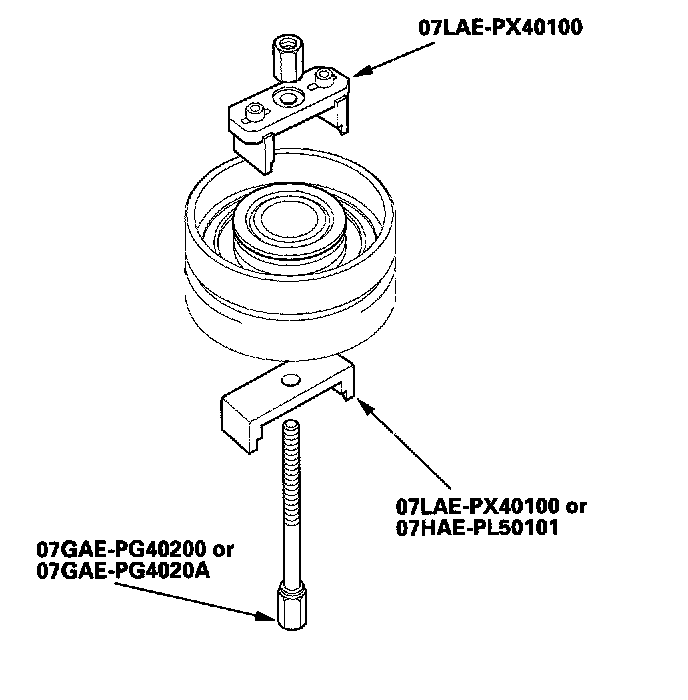 07LAE-PX40100

07LAE-PX40100 or
07HAE-PL50101

07GAE-PG40200 or
07GAE-PG4020A