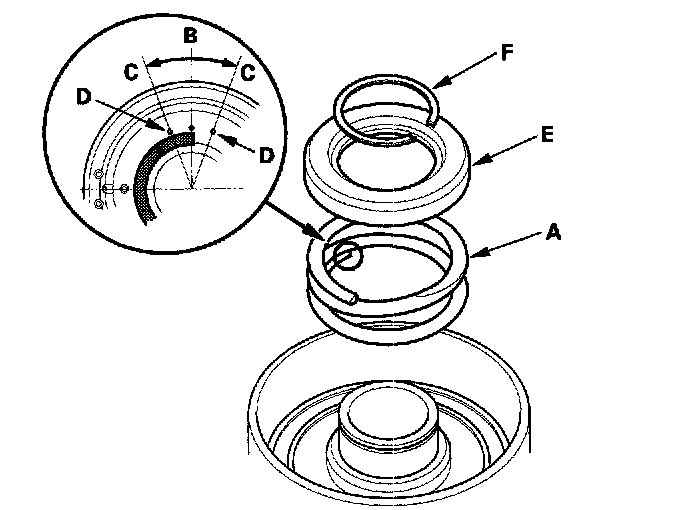 B
C
C
D
D
F
E
A