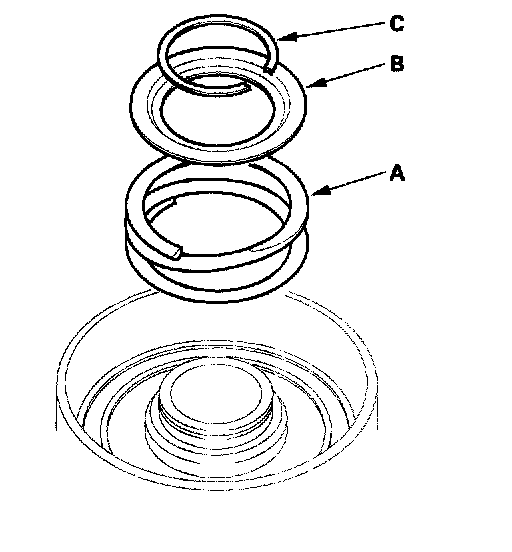 C
B
A