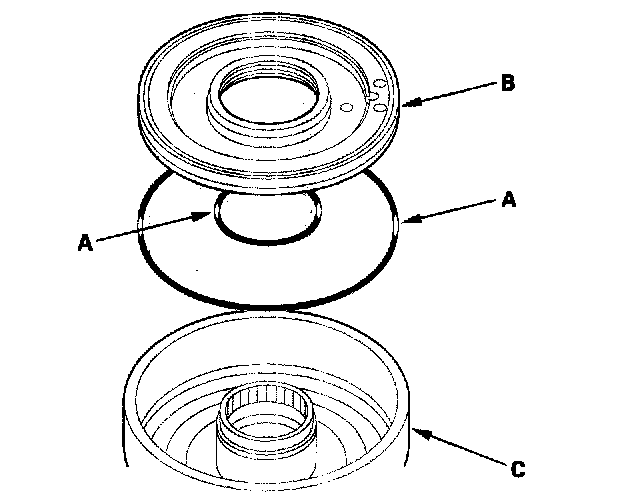 B

A

A

C