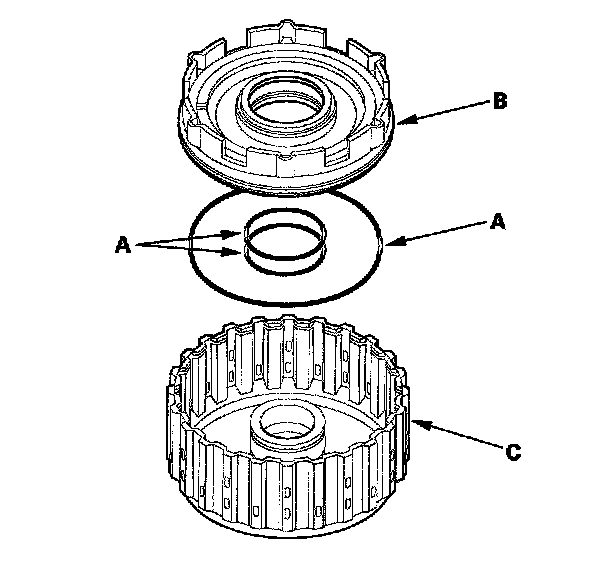 B

A

A

C