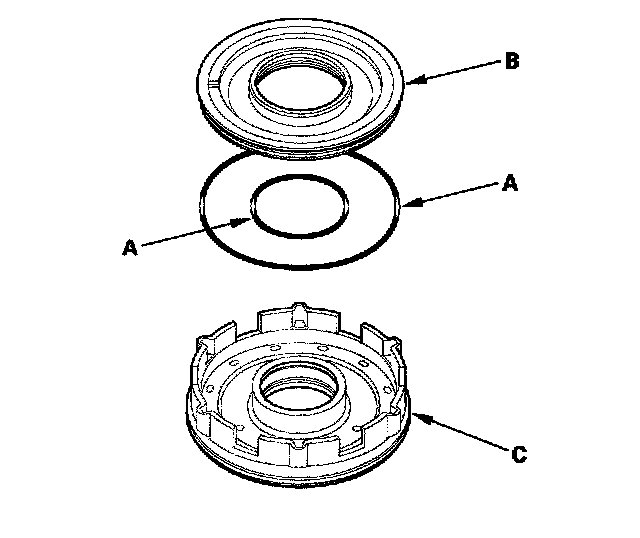 B

A

A

C