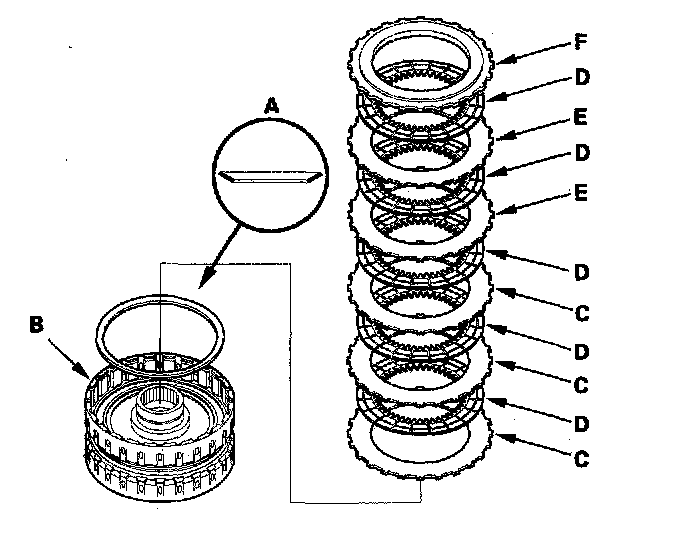 A
B
F
D
E
D
E
D
C
D
C
D
C