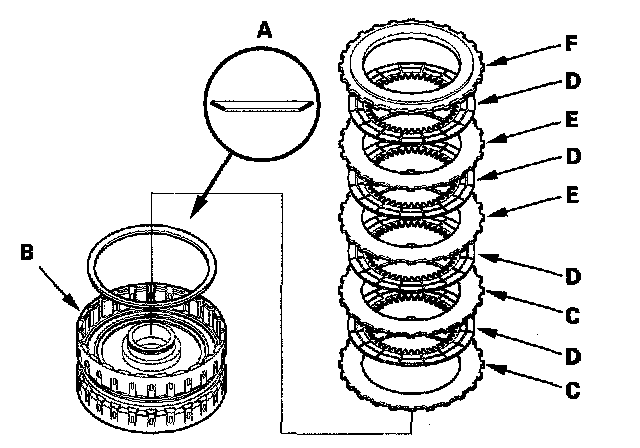 A
B
F
D
E
D
E
D
C
D
C