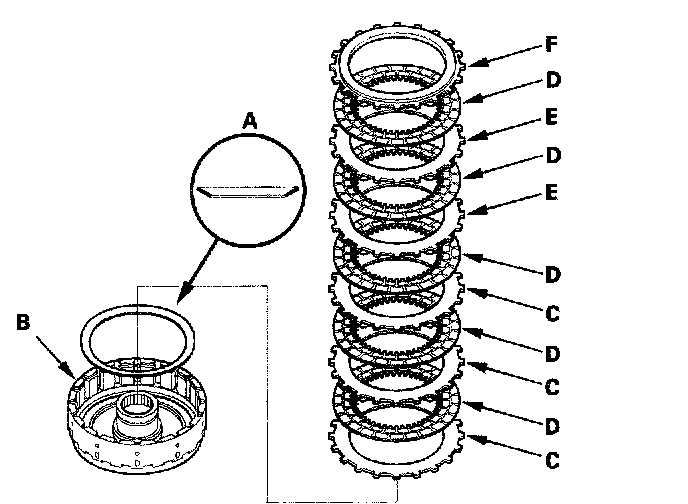 A
B
F
D
E
D
E
D
C
D
C
D
C