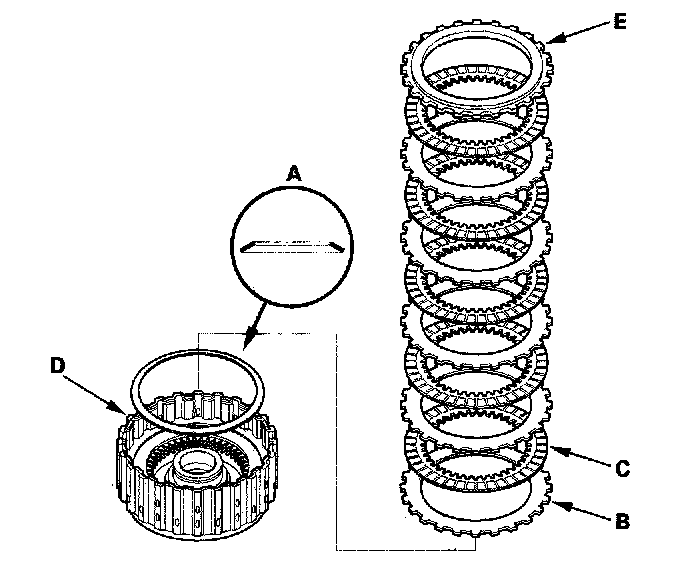 E
A
D
C
B