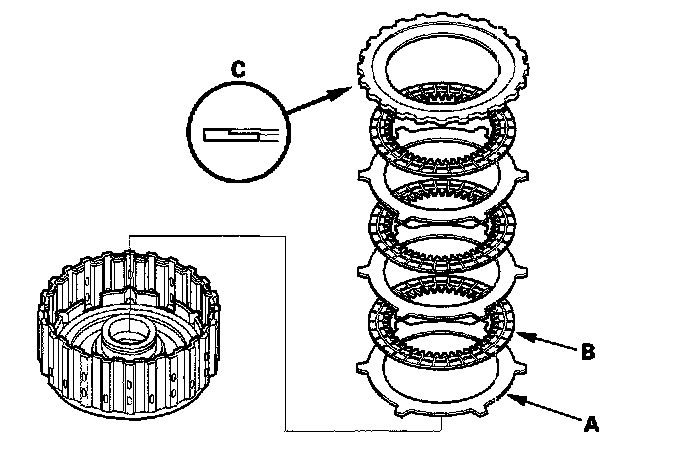 C

B

A