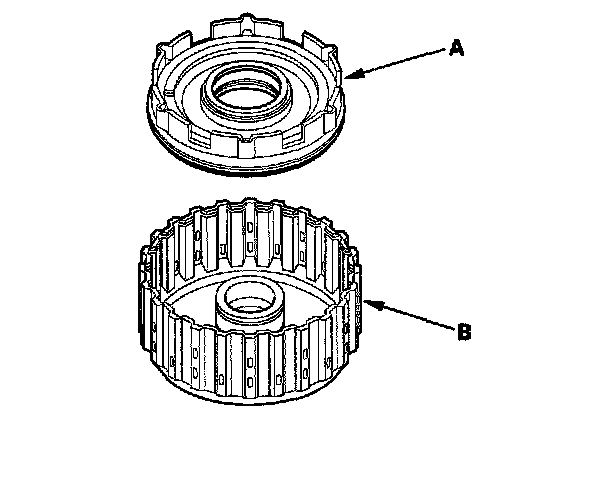 A

B