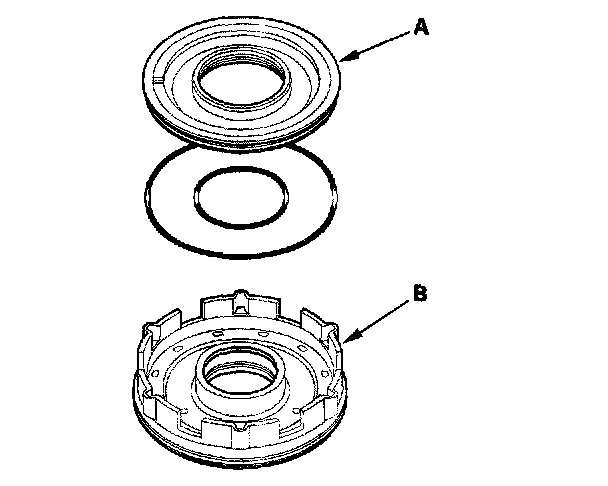 A

B