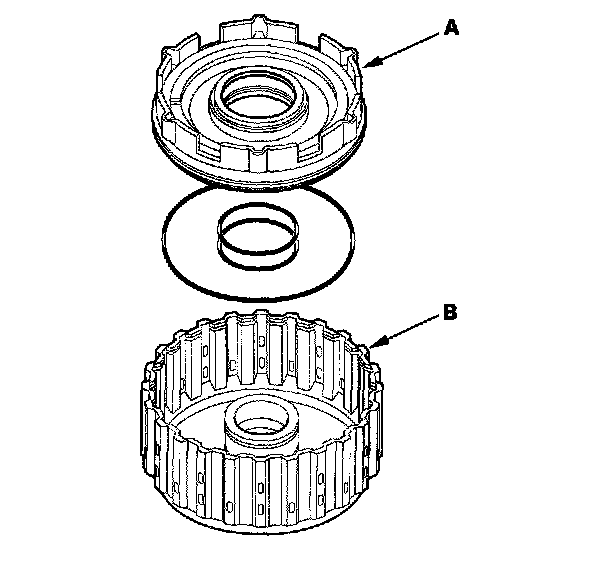 A

B