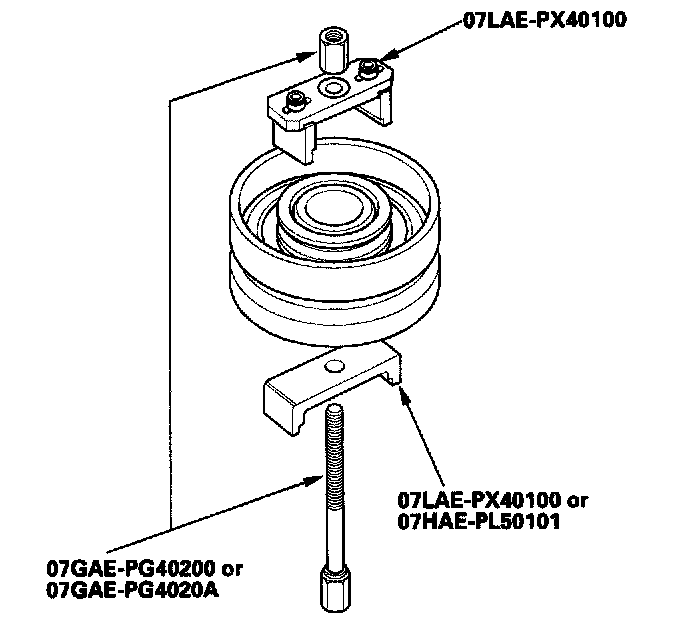 07LAE-PX40100

07LAE-PX40100 or
07HAE-PL50101

07GAE-PG40200 or
07GAE-PG4020A