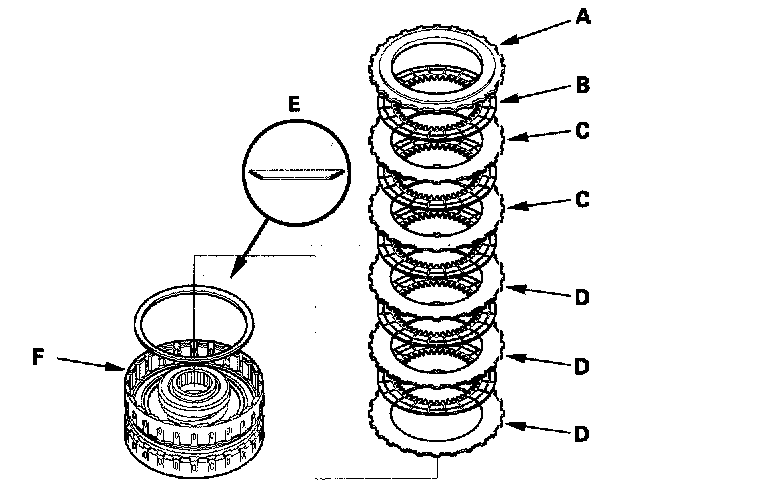 A
B
C
C
D
D
D
E
F