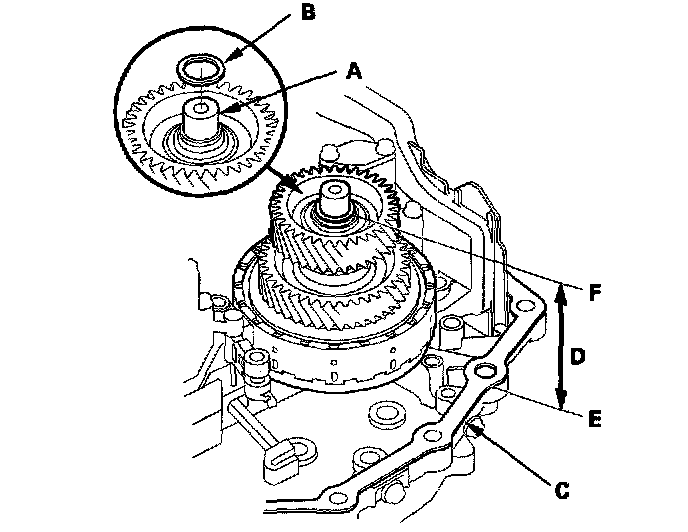 B
A
F
D
E
C