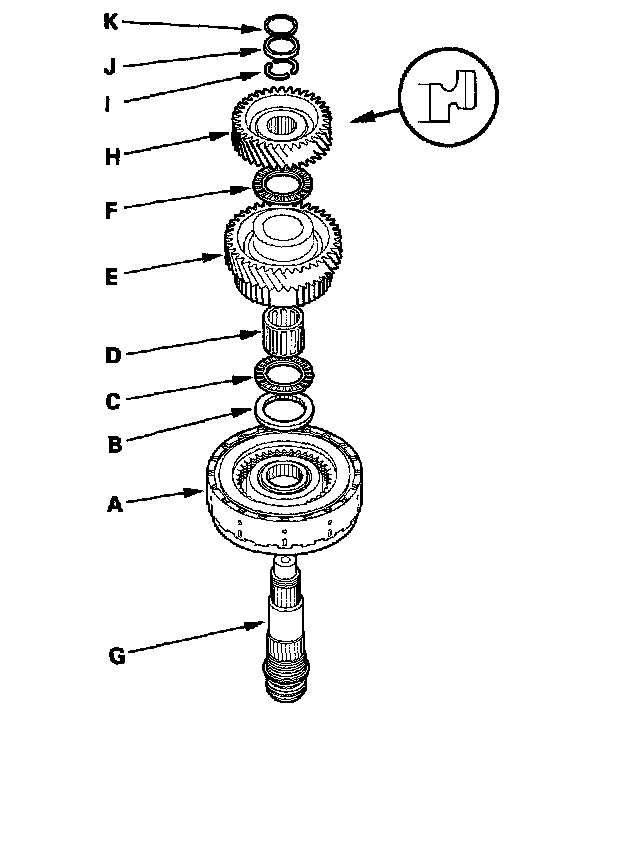 K
J
I
H
F
E
D
C
B
A
G