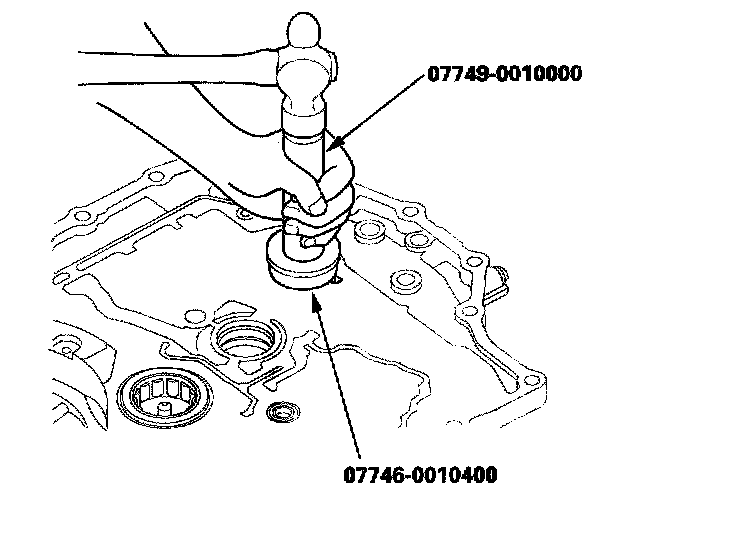 07749-0010000

07746-0010400