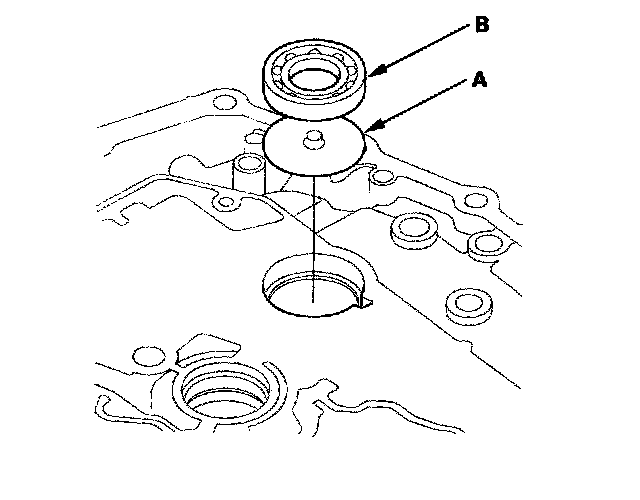 B
A